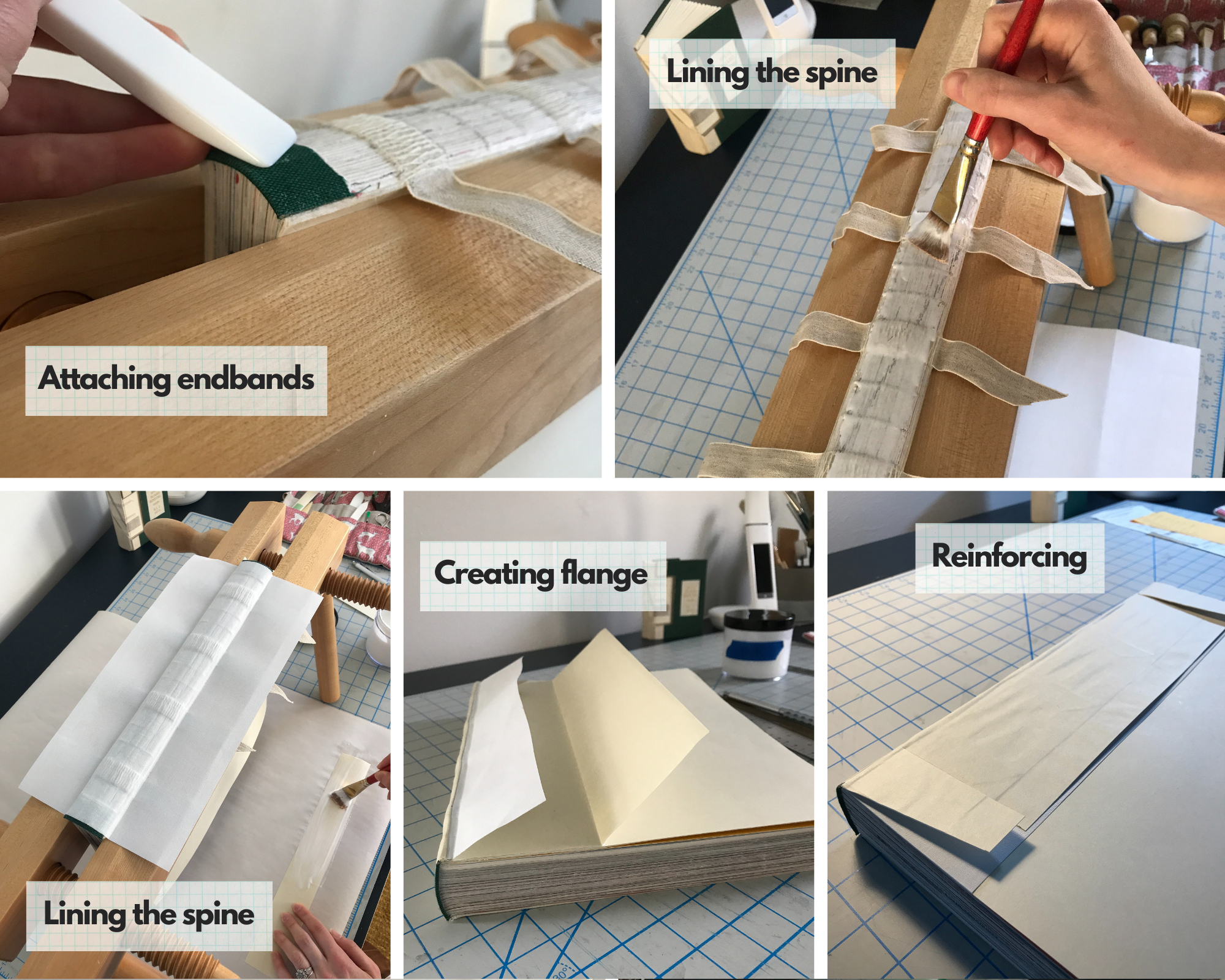 Attaching endbands

Lining the spine

Lining the spine

Creating flange

Reinforcing