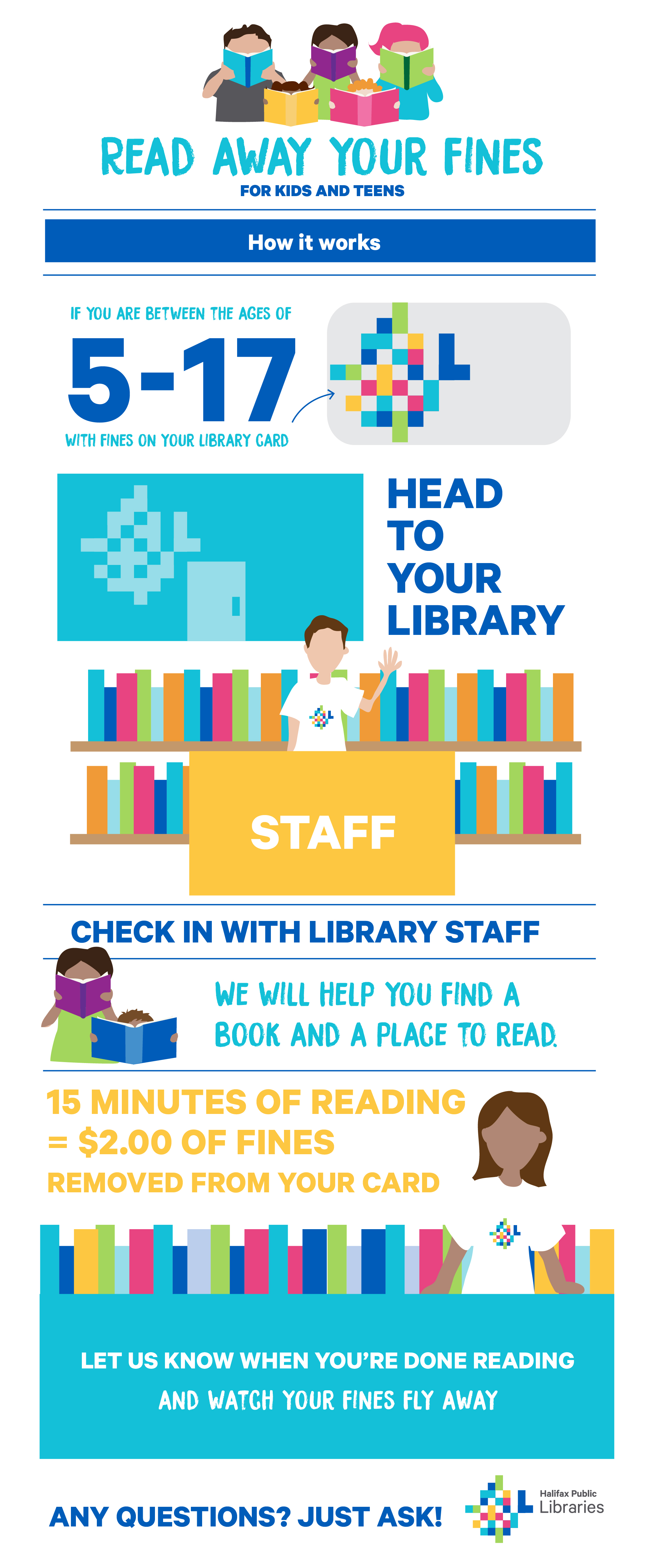 READ AWAY YOUR FINES

FOR KIDS AND TEENS

How it works

IF YOU ARE BETWEEN THE AGES OF

5-17

WITH FINES ON YOUR LIBRARY CARD

HEAD TO YOUR LIBRARY

STAFF

CHECK IN WITH LIBRARY STAFF

WE WILL HELP YOU FIND A BOOK AND A PLACE TO READ.

15 MINUTES OF READING = $2.00 OF FINES REMOVED FROM YOUR CARD

LET US KNOW WHEN YOU'RE DONE READING AND WATCH YOUR FINES FLY AWAY

ANY QUESTIONS? JUST ASK!

Halifax Public Libraries